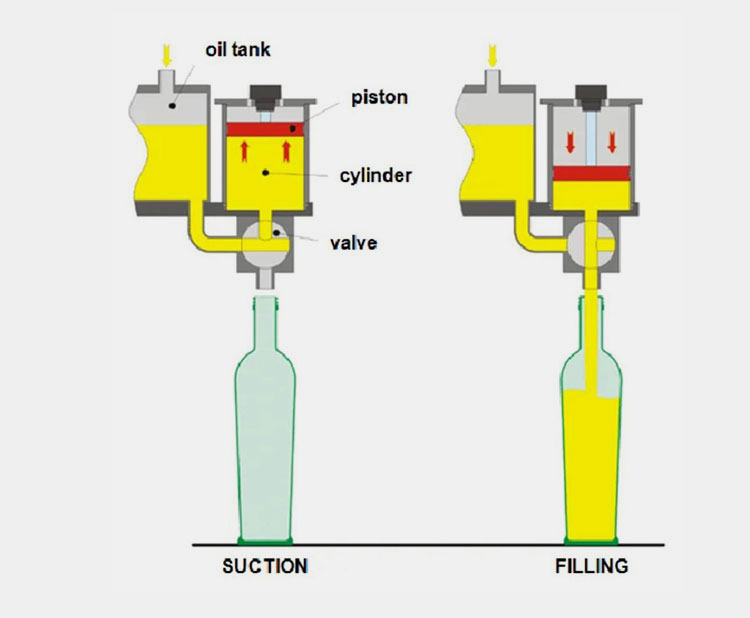 oil tank
piston
cylinder
valve

SUCTION

FILLING