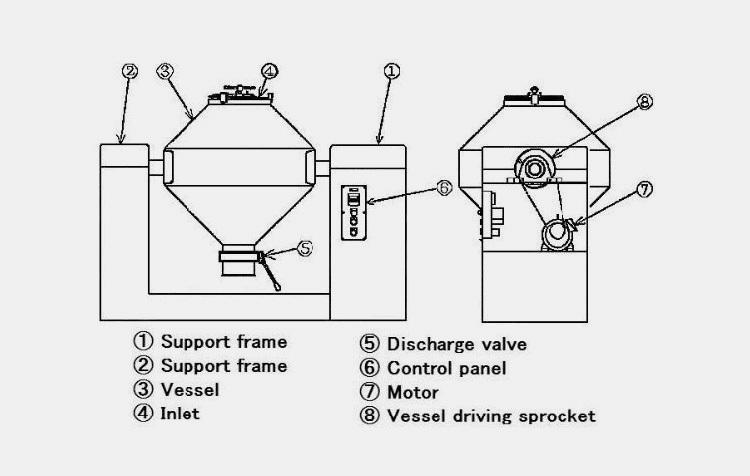 ② ③ ④ ①

⑥

⑤

⑧

⑦

① Support frame
② Support frame
③ Vessel
④ Inlet

⑤ Discharge valve
⑥ Control panel
⑦ Motor
⑧ Vessel driving sprocket